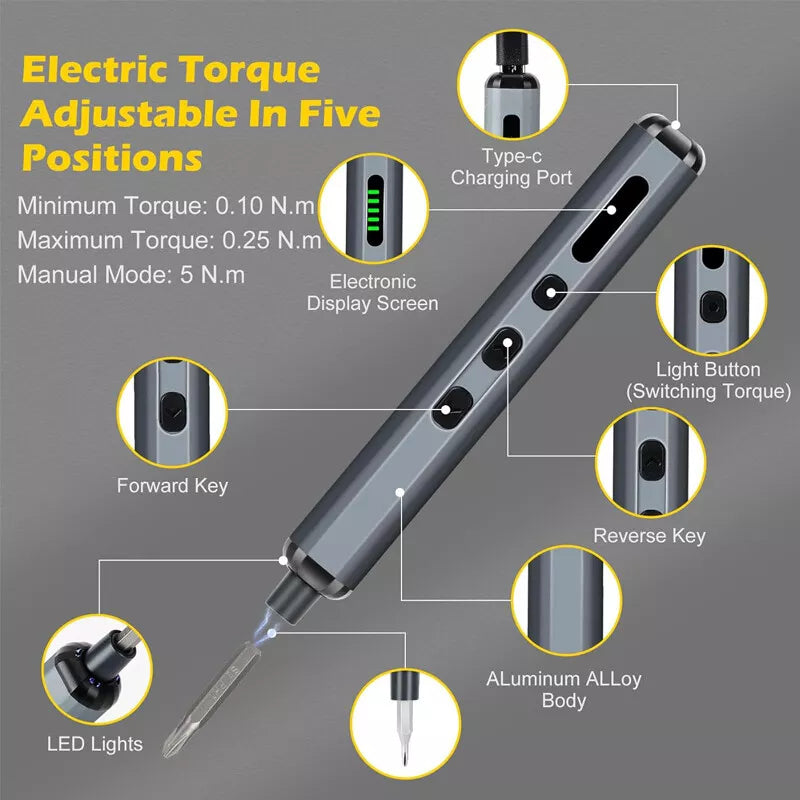 Electric Torque Adjustable In Five Positions

Minimum Torque: 0.10 N.m
Maximum Torque: 0.25 N.m
Manual Mode: 5 N.m

Type-c
Charging Port

Electronic
Display Screen

Light Button
(Switching Torque)

Forward Key

Reverse Key

ALuminum ALLoy
Body

LED Lights