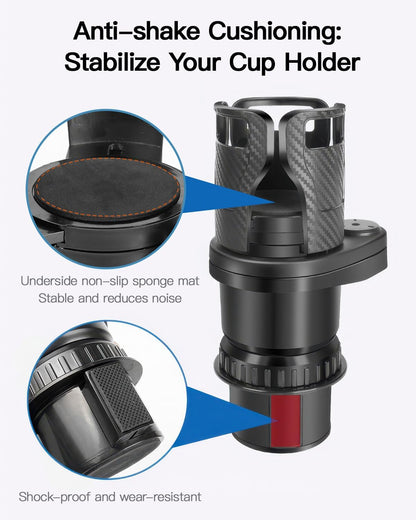 Anti-shake Cushioning: Stabilize Your Cup Holder

Underside non-slip sponge mat
Stable and reduces noise

Shock-proof and wear-resistant