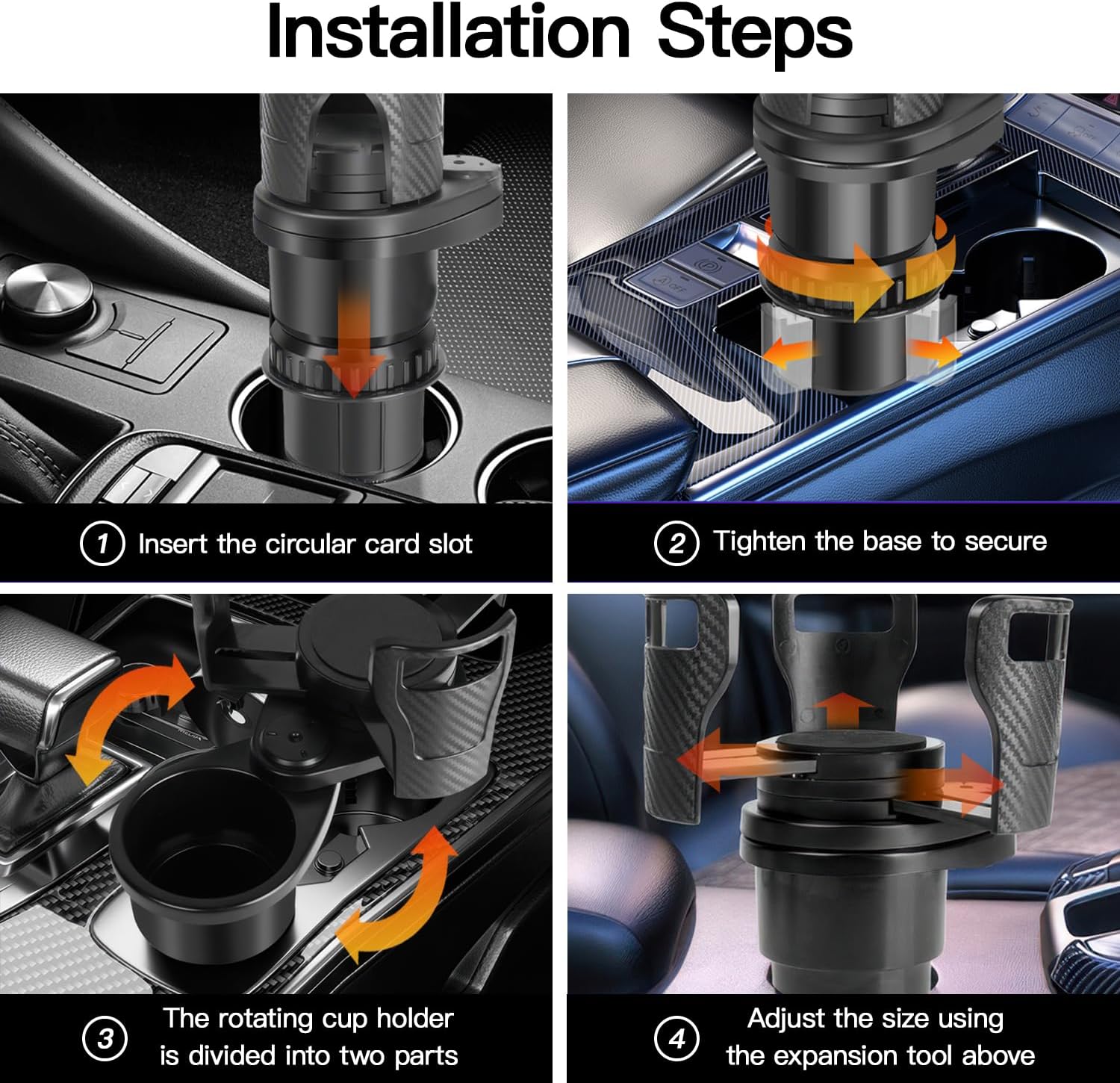 Installation Steps

1 Insert the circular card slot

2 Tighten the base to secure

3 The rotating cup holder is divided into two parts

4 Adjust the size using the expansion tool above