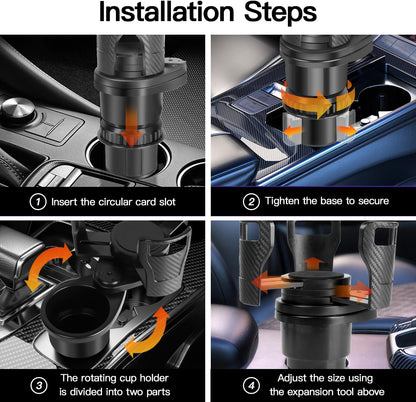 Installation Steps

1 Insert the circular card slot

2 Tighten the base to secure

3 The rotating cup holder is divided into two parts

4 Adjust the size using the expansion tool above